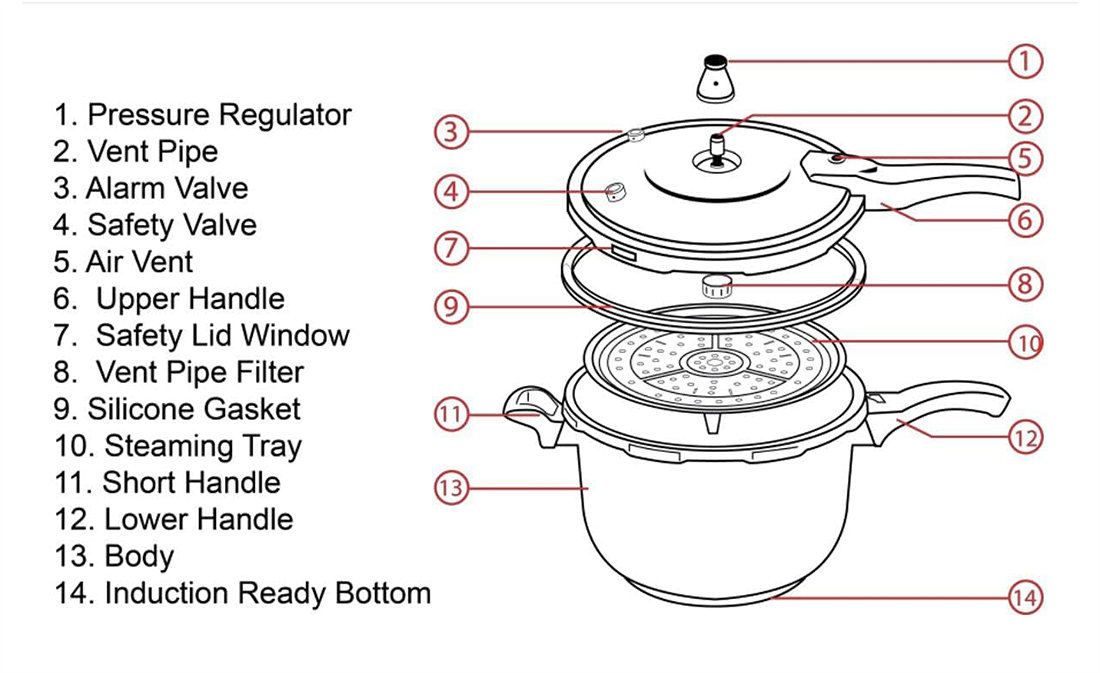 1. Pressure Regulator
2. Vent Pipe
3. Alarm Valve
4. Safety Valve
5. Air Vent
6. Upper Handle
7. Safety Lid Window
8. Vent Pipe Filter
9. Silicone Gasket
10. Steaming Tray
11. Short Handle
12. Lower Handle
13. Body
14. Induction Ready Bottom

1
2
3
5
4
6
7
8
9
10
11
12
13
14